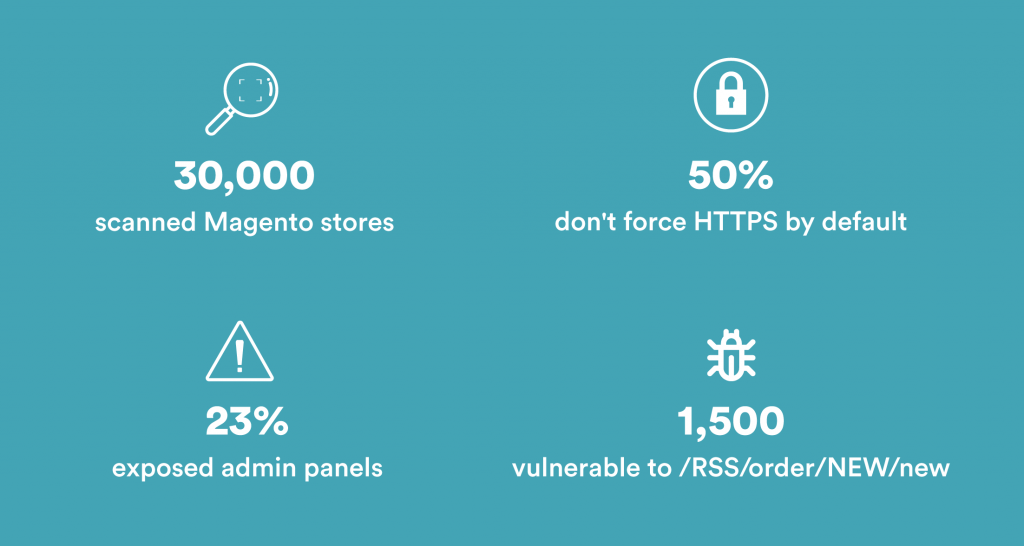 30,000
scanned Magento stores

50%
don't force HTTPS by default

23%
exposed admin panels

1,500
vulnerable to /RSS/order/NEW/new